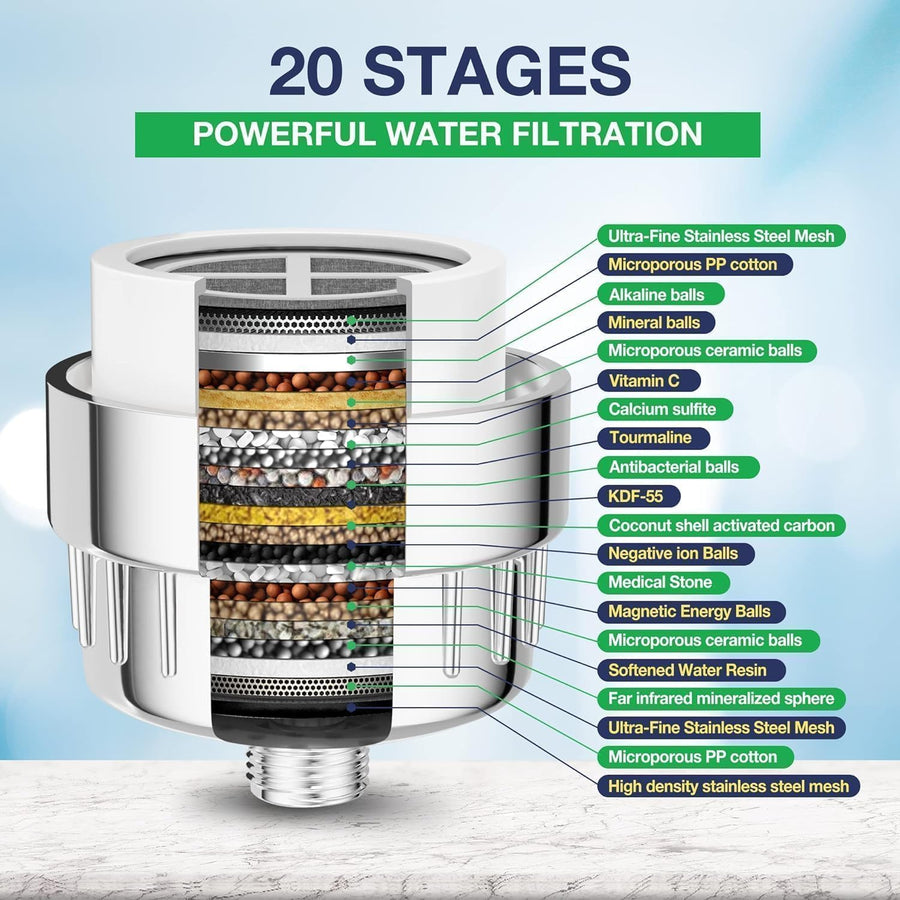 20 STAGES
POWERFUL WATER FILTRATION

Ultra-Fine Stainless Steel Mesh
Microporous PP cotton
Alkaline balls
Mineral balls
Microporous ceramic balls
Vitamin C
Calcium sulfite
Tourmaline
Antibacterial balls
KDF-55
Coconut shell activated carbon
Negative ion Balls
Medical Stone
Magnetic Energy Balls
Microporous ceramic balls
Softened Water Resin
Far infrared mineralized sphere
Ultra-Fine Stainless Steel Mesh
Microporous PP cotton
High density stainless steel mesh