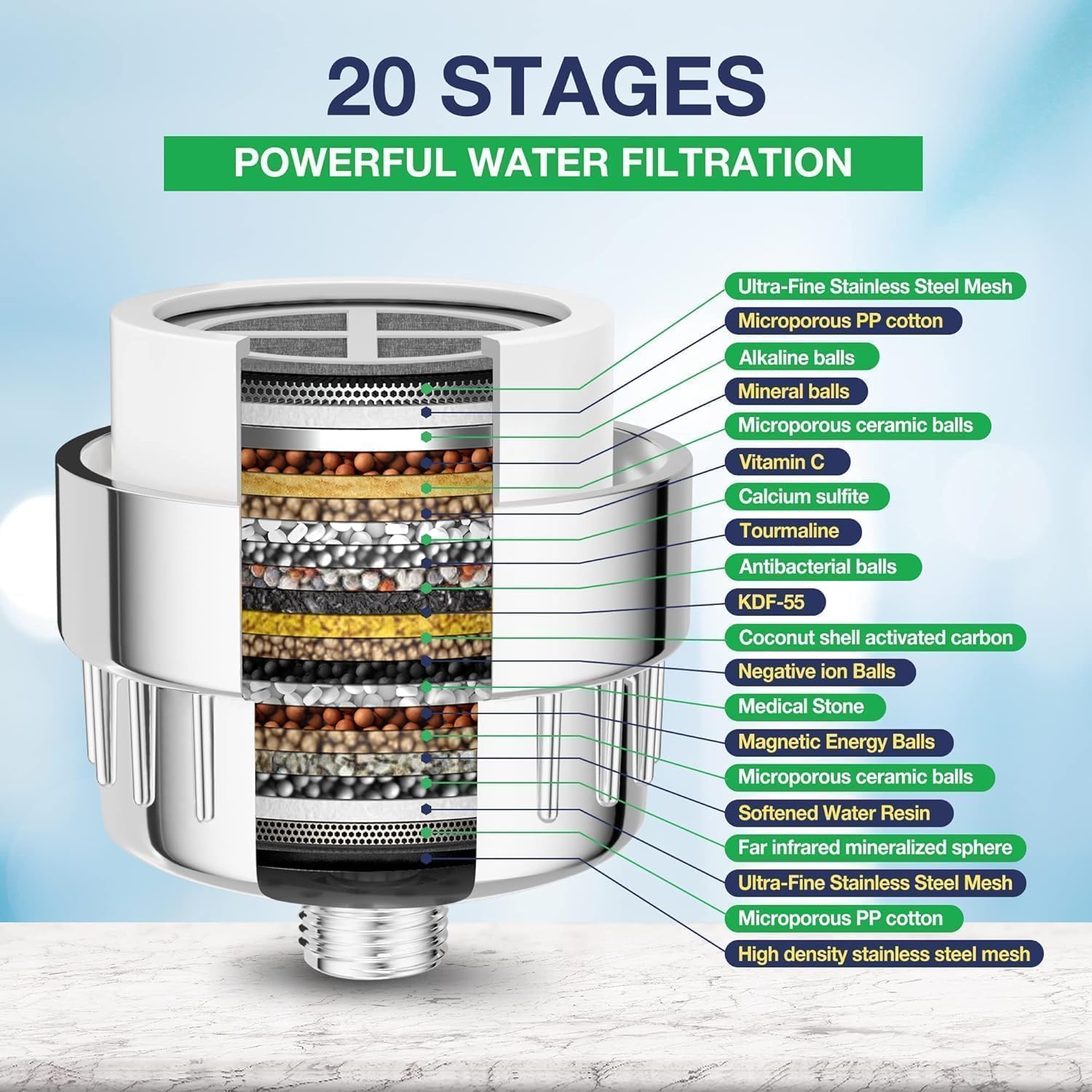 20 STAGES

POWERFUL WATER FILTRATION

Ultra-Fine Stainless Steel Mesh
Microporous PP cotton
Alkaline balls
Mineral balls
Microporous ceramic balls
Vitamin C
Calcium sulfite
Tourmaline
Antibacterial balls
KDF-55
Coconut shell activated carbon
Negative ion Balls
Medical Stone
Magnetic Energy Balls
Microporous ceramic balls
Softened Water Resin
Far infrared mineralized sphere
Ultra-Fine Stainless Steel Mesh
Microporous PP cotton
High density stainless steel mesh