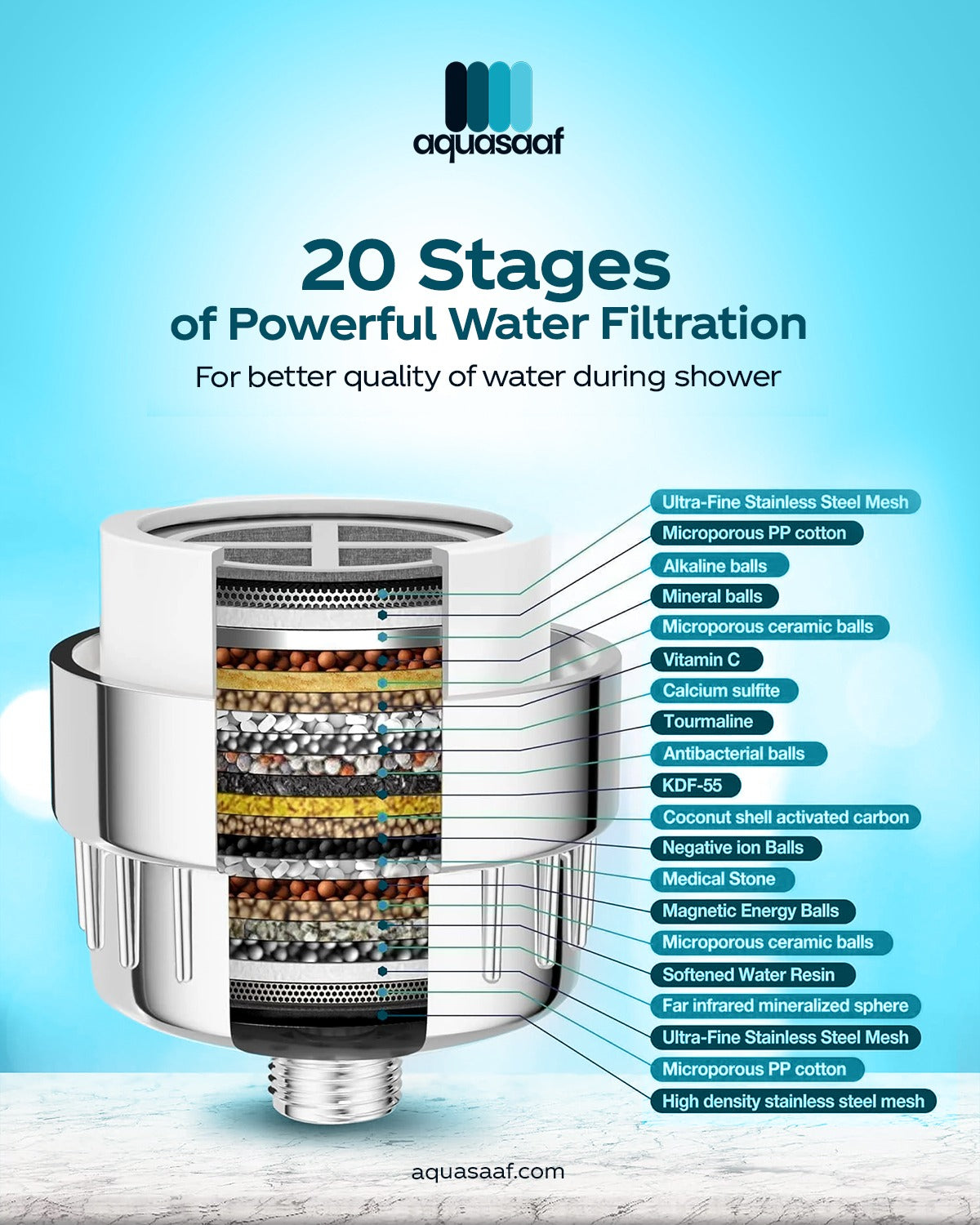 aquasaaf

20 Stages
of Powerful Water Filtration
For better quality of water during shower

Ultra-Fine Stainless Steel Mesh
Microporous PP cotton
Alkaline balls
Mineral balls
Microporous ceramic balls
Vitamin C
Calcium sulfite
Tourmaline
Antibacterial balls
KDF-55
Coconut shell activated carbon
Negative ion Balls
Medical Stone
Magnetic Energy Balls
Microporous ceramic balls
Softened Water Resin
Far infrared mineralized sphere
Ultra-Fine Stainless Steel Mesh
Microporous PP cotton
High density stainless steel mesh

aquasaaf.com